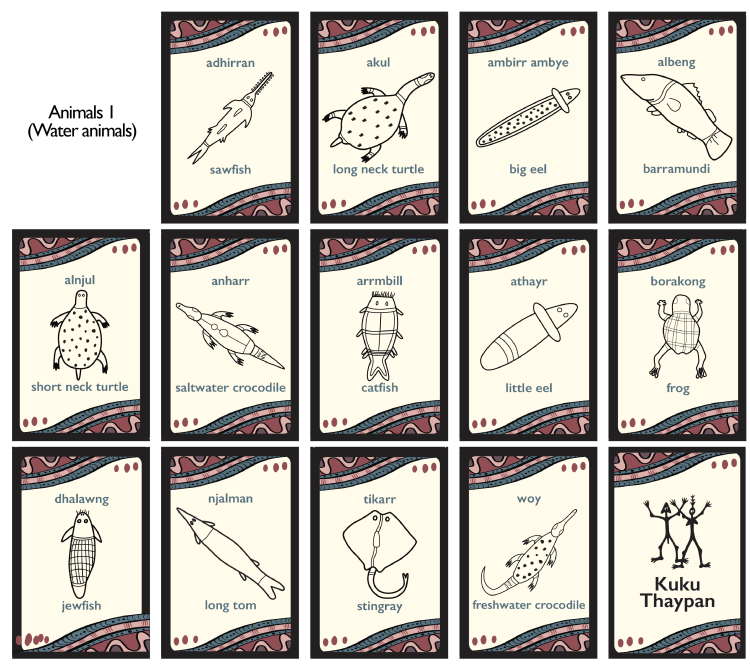 Animals 1
(Water animals)

adhirran
sawfish

akul
long neck turtle

ambirr ambye
big eel

albeng
barramundi

alnjul
short neck turtle

anharr
saltwater crocodile

arrmbill
catfish

athayr
little eel

borakong
frog

dhalawng
jewfish

njalman
long tom

tikarr
stingray

woy
freshwater crocodile

Kuku
Thaypan